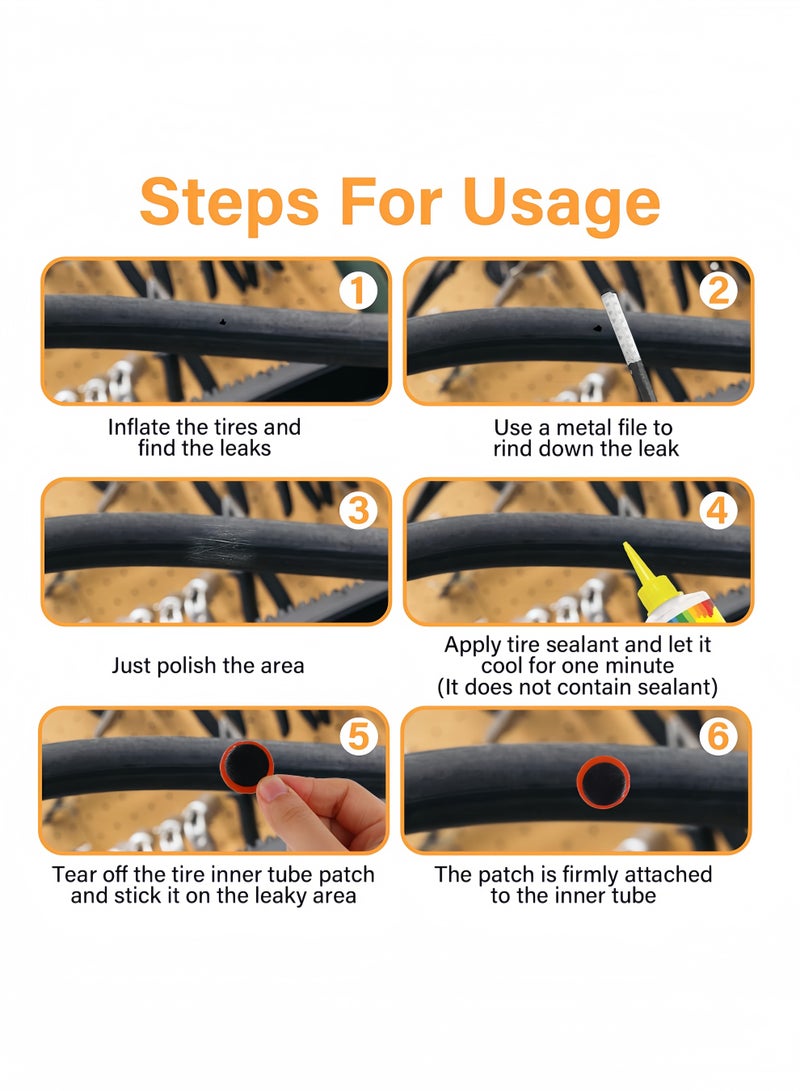 Steps For Usage

1

Inflate the tires and find the leaks

2

Use a metal file to rind down the leak

3

Just polish the area

4

Apply tire sealant and let it cool for one minute (It does not contain sealant)

5

Tear off the tire inner tube patch and stick it on the leaky area

6

The patch is firmly attached to the inner tube